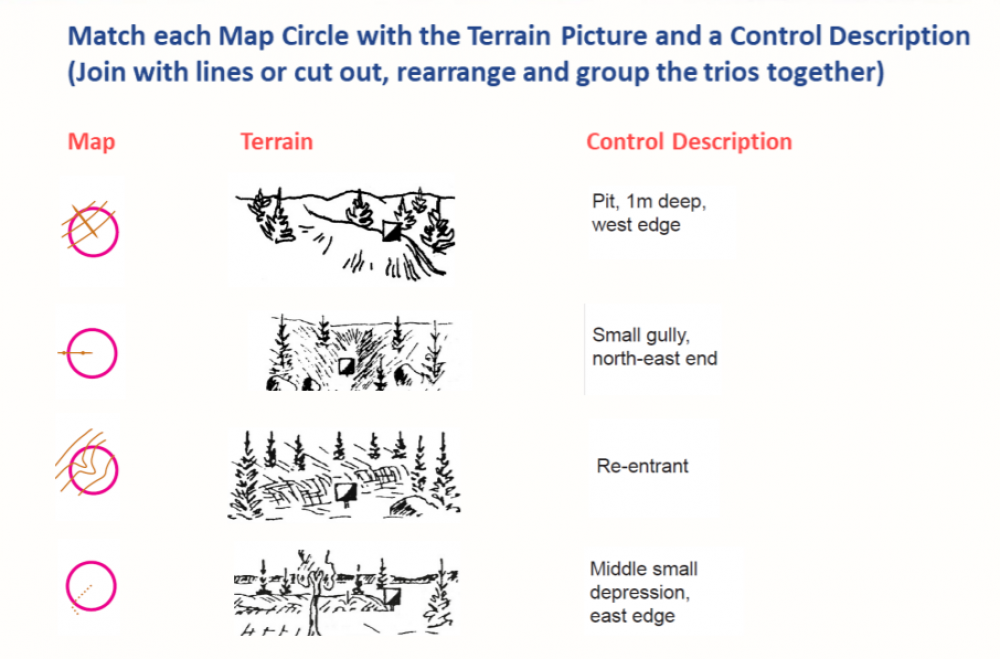 Match each Map Circle with the Terrain Picture and a Control Description
(Join with lines or cut out, rearrange and group the trios together)

Map

Terrain

Control Description

Pit, 1m deep, west edge

Small gully, north-east end

Re-entrant

Middle small depression, east edge